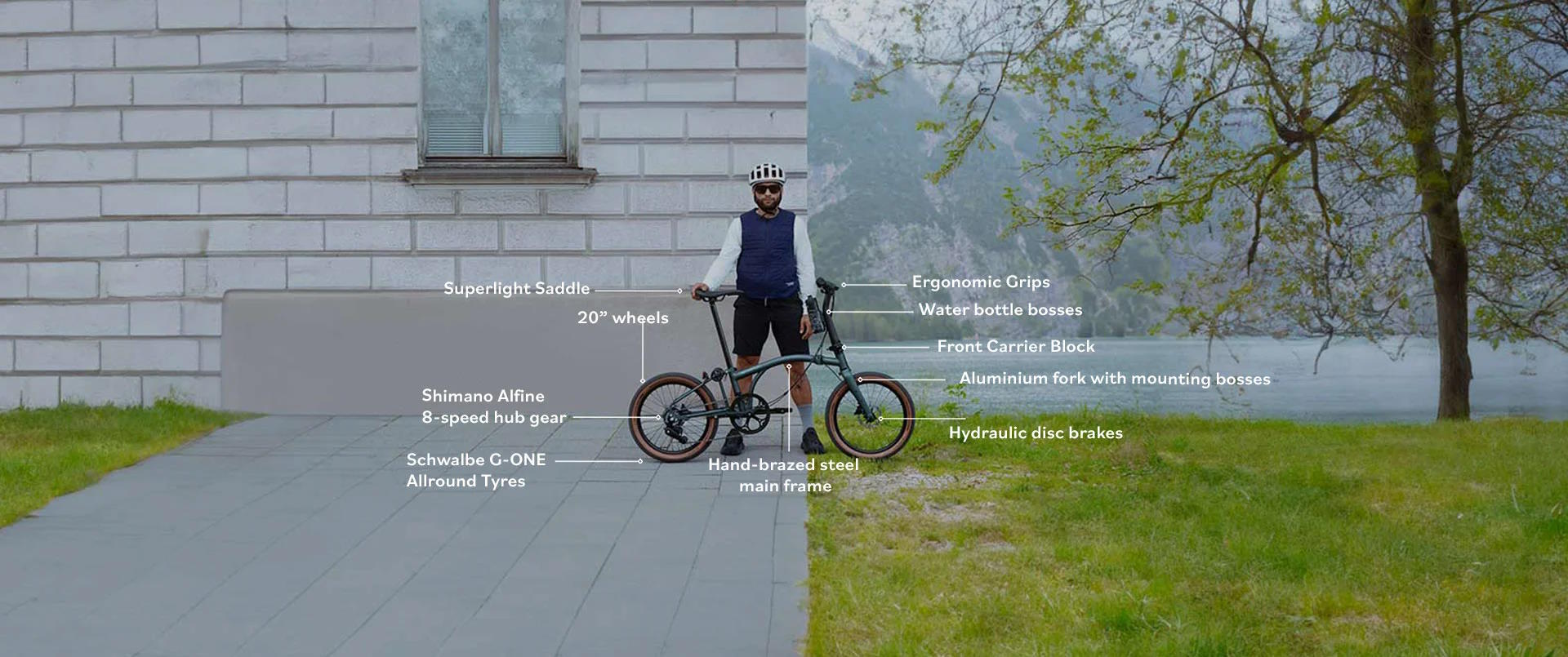 Superlight Saddle

20” wheels

Shimano Alfine
8-speed hub gear

Schwalbe G-ONE
Allround Tyres

Hand-brazed steel
main frame

Ergonomic Grips

Water bottle bosses

Front Carrier Block

Aluminium fork with mounting bosses

Hydraulic disc brakes